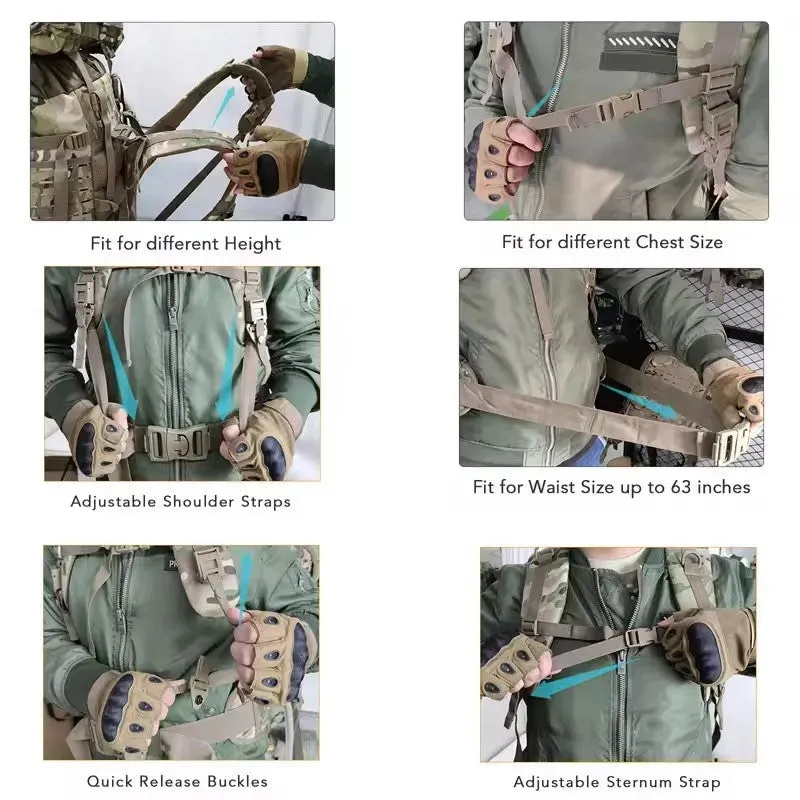 Fit for different Height

Fit for different Chest Size

Adjustable Shoulder Straps

Fit for Waist Size up to 63 inches

Quick Release Buckles

Adjustable Sternum Strap